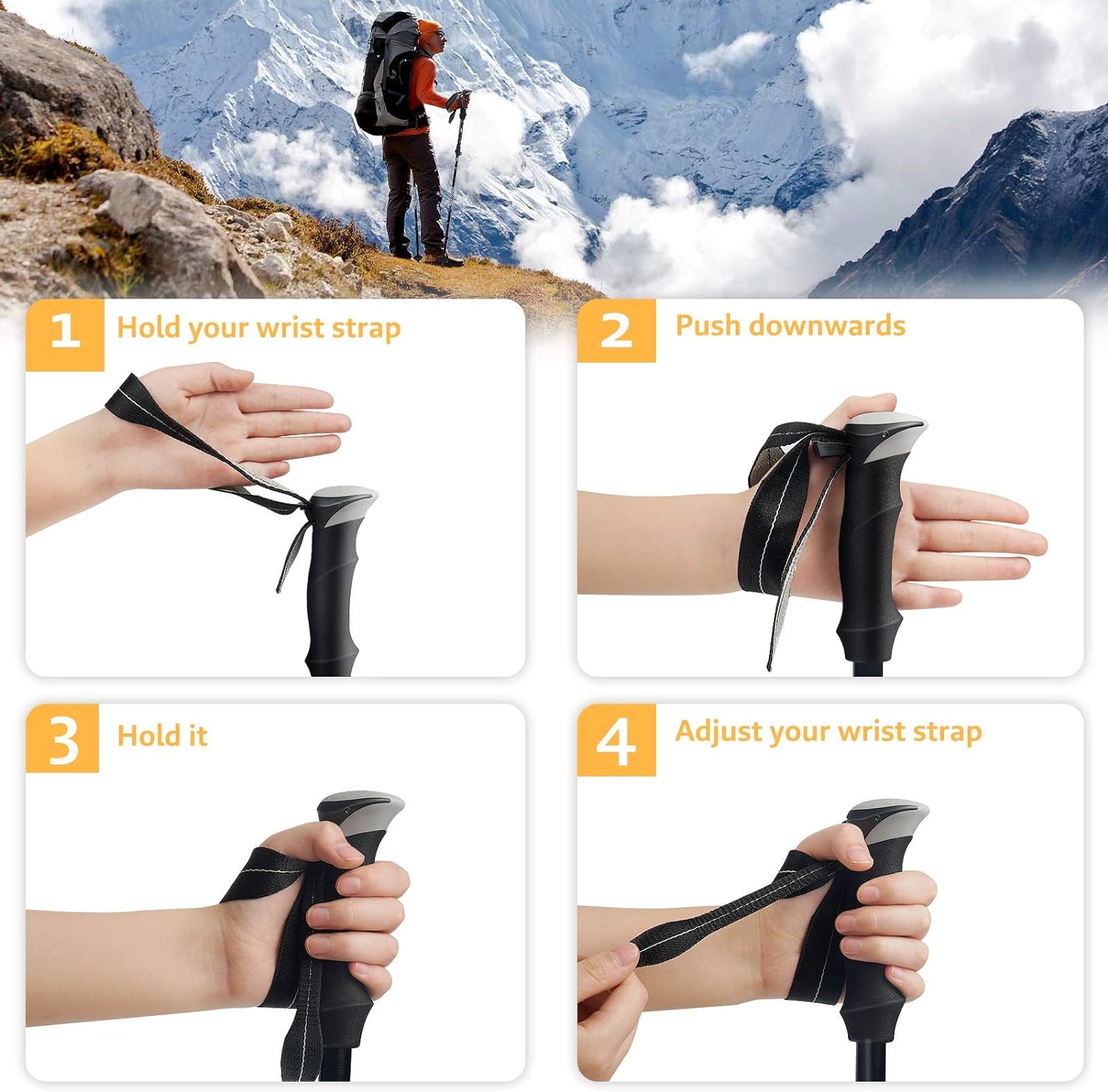 1 Hold your wrist strap

2 Push downwards

3 Hold it

4 Adjust your wrist strap